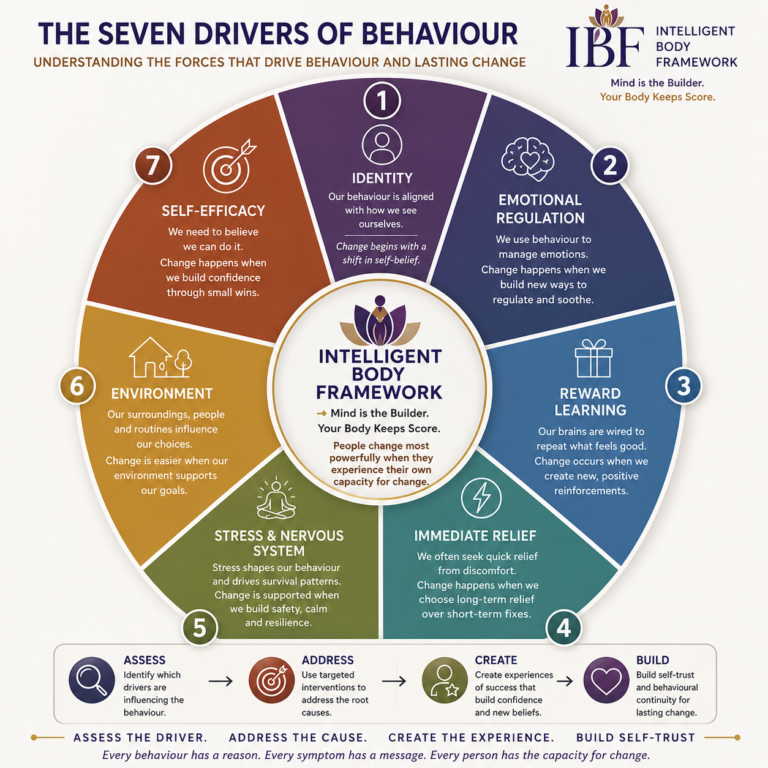 THE SEVEN DRIVERS OF BEHAVIOUR
UNDERSTANDING THE FORCES THAT DRIVE BEHAVIOUR AND LASTING CHANGE

IBF INTELLIGENT BODY FRAMEWORK
Mind is the Builder.
Your Body Keeps Score.

1
IDENTITY
Our behaviour is aligned with how we see ourselves.
Change begins with a shift in self-belief.

2
EMOTIONAL REGULATION
We use behaviour to manage emotions.
Change happens when we build new ways to regulate and soothe.

3
REWARD LEARNING
Our brains are wired to repeat what feels good.
Change occurs when we create new, positive reinforcements.

4
IMMEDIATE RELIEF
We often seek quick relief from discomfort.
Change happens when we choose long-term relief over short-term fixes.

5
STRESS & NERVOUS SYSTEM
Stress shapes our behaviour and drives survival patterns.
Change is supported when we build safety, calm and resilience.

6
ENVIRONMENT
Our surroundings, people and routines influence our choices.
Change is easier when our environment supports our goals.

7
SELF-EFFICACY
We need to believe we can do it.
Change happens when we build confidence through small wins.

INTELLIGENT BODY FRAMEWORK
→ Mind is the Builder.
Your Body Keeps Score.
People change most powerfully when they experience their own capacity for change.

ASSESS
Identify which drivers are influencing the behaviour.
→
ADDRESS
Use targeted interventions to address the root causes.
→
CREATE
Create experiences of success that build confidence and new beliefs.
→
BUILD
Build self-trust and behavioural continuity for lasting change.

ASSESS THE DRIVER. ADDRESS THE CAUSE. CREATE THE EXPERIENCE. BUILD SELF-TRUST
Every behaviour has a reason. Every symptom has a message. Every person has the capacity for change.